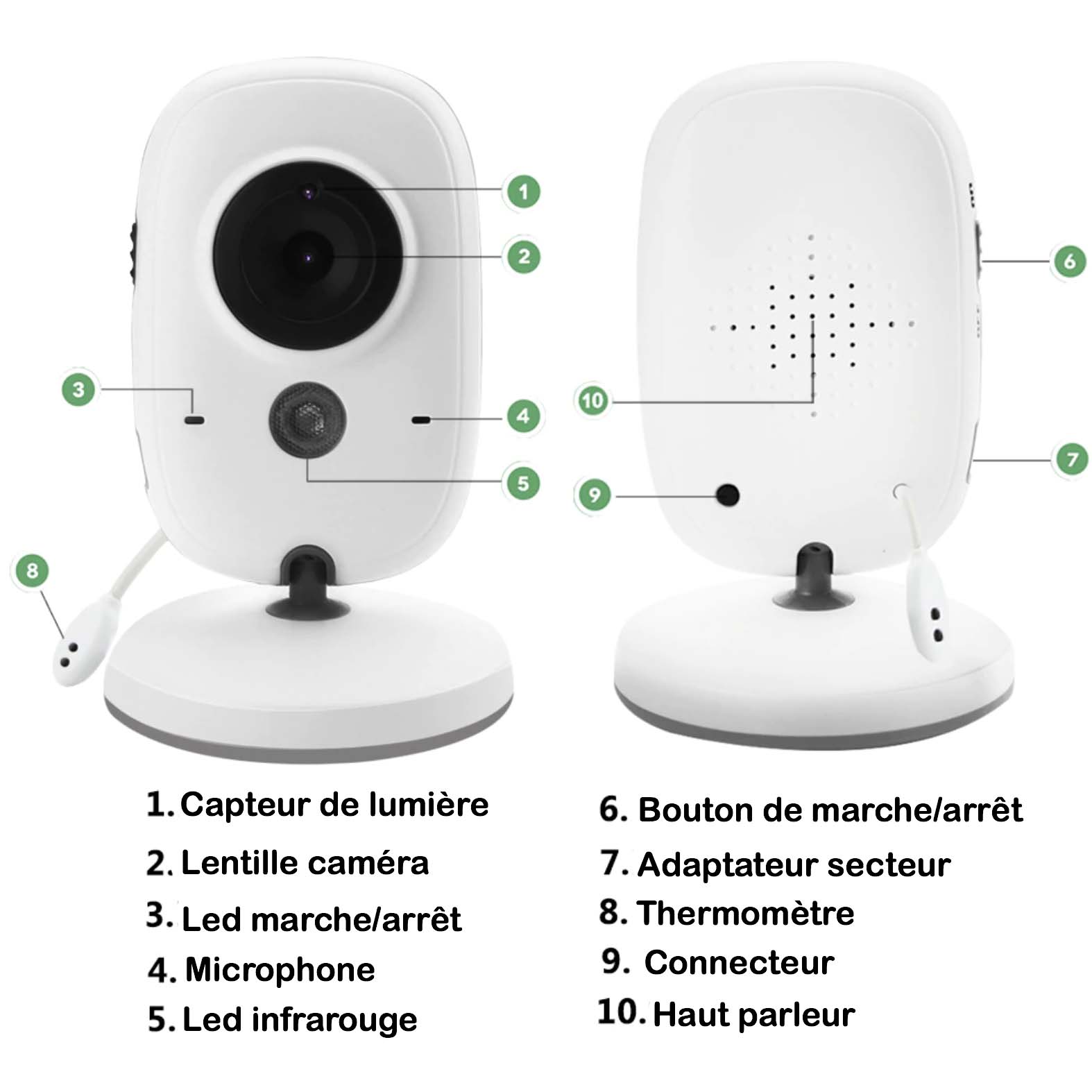 1

2

3

4

5

8

6

10

7

9

1. Capteur de lumière
2. Lentille caméra
3. Led marche/arrêt
4. Microphone
5. Led infrarouge

6. Bouton de marche/arrêt
7. Adaptateur secteur
8. Thermomètre
9. Connecteur
10. Haut parleur