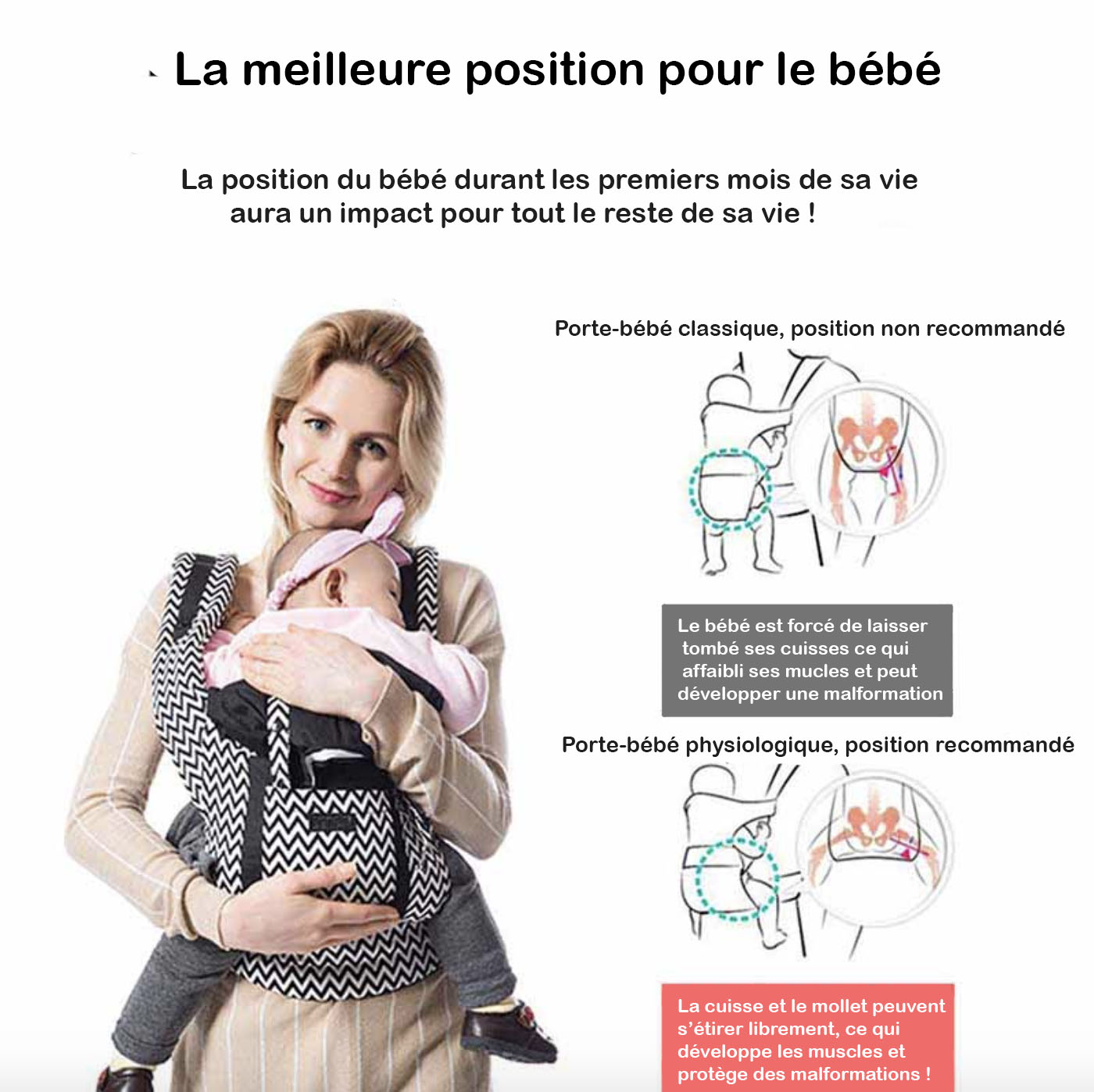 La meilleure position pour le bébé

La position du bébé durant les premiers mois de sa vie aura un impact pour tout le reste de sa vie !

Porte-bébé classique, position non recommandé

Le bébé est forcé de laisser tombé ses cuisses ce qui affaibli ses mucles et peut développer une malformation

Porte-bébé physiologique, position recommandé

La cuisse et le mollet peuvent s'étirer librement, ce qui développe les muscles et protège des malformations !